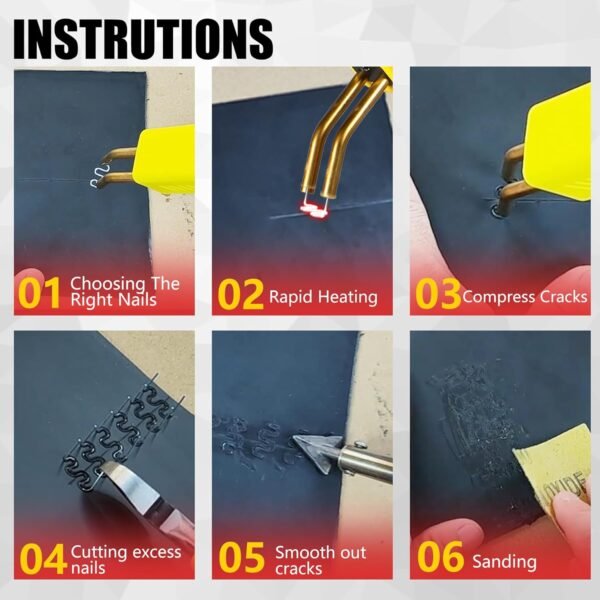 INSTRUTIONS

01 Choosing The Right Nails

02 Rapid Heating

03 Compress Cracks

04 Cutting excess nails

05 Smooth out cracks

06 Sanding

OXIDE