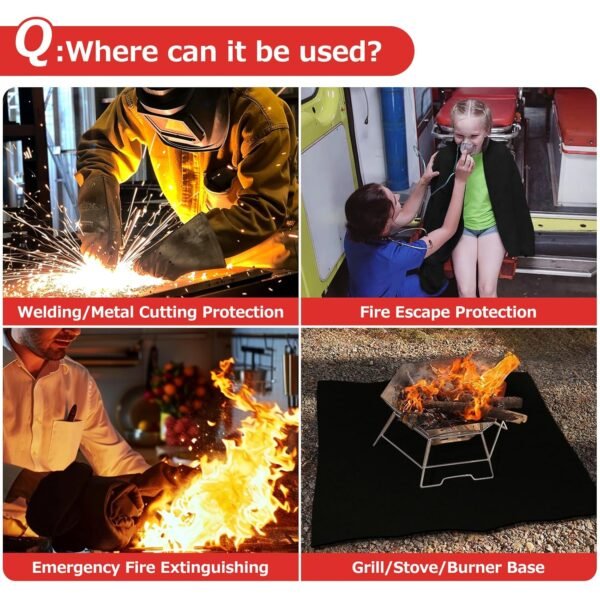 Q:Where can it be used?

Welding/Metal Cutting Protection

Fire Escape Protection

Emergency Fire Extinguishing

Grill/Stove/Burner Base