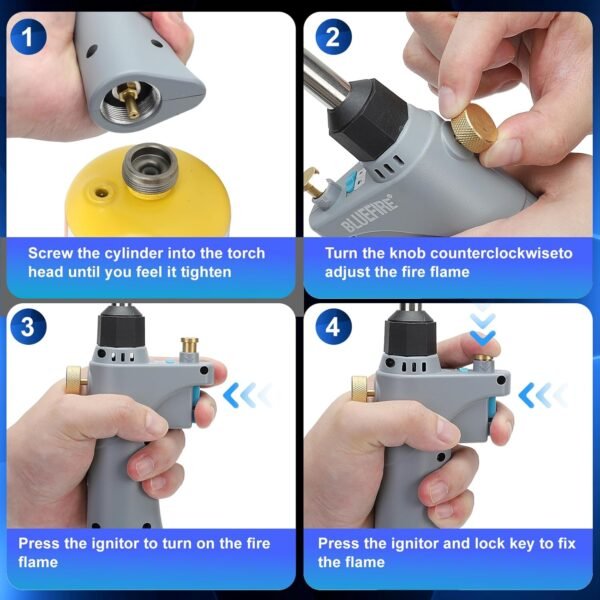 1

Screw the cylinder into the torch head until you feel it tighten

2

BLUEFIRE

Turn the knob counterclockwiseto adjust the fire flame

3

Press the ignitor to turn on the fire flame

4

Press the ignitor and lock key to fix the flame