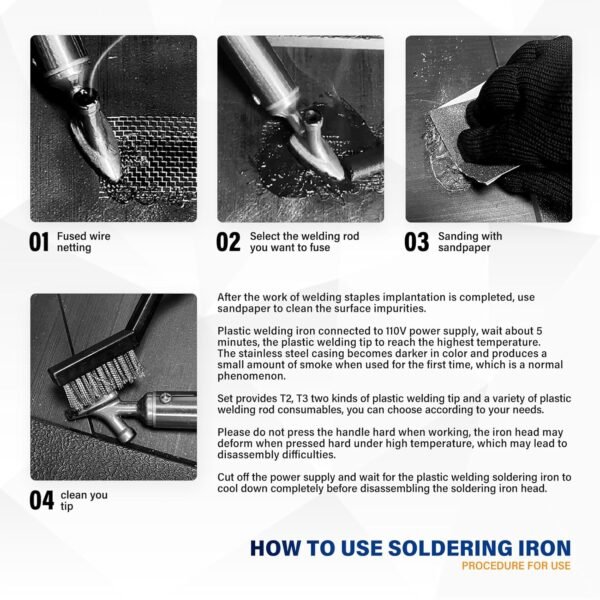 01 Fused wire netting

02 Select the welding rod you want to fuse

03 Sanding with sandpaper

04 clean you tip

After the work of welding staples implantation is completed, use sandpaper to clean the surface impurities.

Plastic welding iron connected to 110V power supply, wait about 5 minutes, the plastic welding tip to reach the highest temperature. The stainless steel casing becomes darker in color and produces a small amount of smoke when used for the first time, which is a normal phenomenon.

Set provides T2, T3 two kinds of plastic welding tip and a variety of plastic welding rod consumables, you can choose according to your needs.

Please do not press the handle hard when working, the iron head may deform when pressed hard under high temperature, which may lead to disassembly difficulties.

Cut off the power supply and wait for the plastic welding soldering iron to cool down completely before disassembling the soldering iron head.

HOW TO USE SOLDERING IRON
PROCEDURE FOR USE