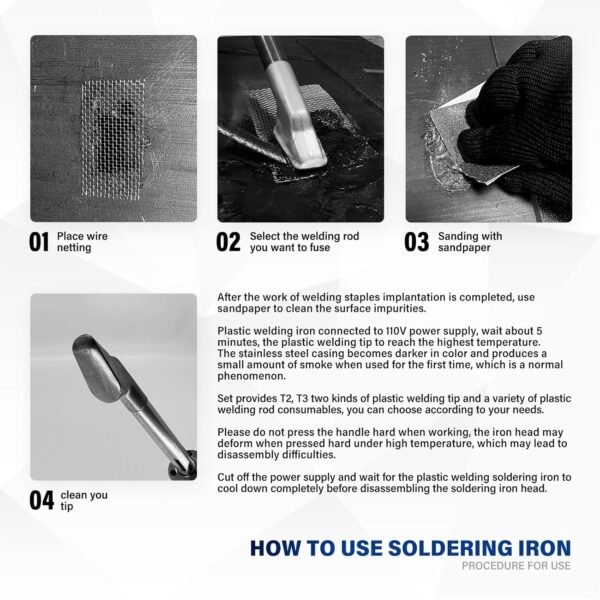 01 Place wire netting

02 Select the welding rod you want to fuse

03 Sanding with sandpaper

04 clean you tip

After the work of welding staples implantation is completed, use sandpaper to clean the surface impurities.

Plastic welding iron connected to 110V power supply, wait about 5 minutes, the plastic welding tip to reach the highest temperature. The stainless steel casing becomes darker in color and produces a small amount of smoke when used for the first time, which is a normal phenomenon.

Set provides T2, T3 two kinds of plastic welding tip and a variety of plastic welding rod consumables, you can choose according to your needs.

Please do not press the handle hard when working, the iron head may deform when pressed hard under high temperature, which may lead to disassembly difficulties.

Cut off the power supply and wait for the plastic welding soldering iron to cool down completely before disassembling the soldering iron head.

HOW TO USE SOLDERING IRON
PROCEDURE FOR USE